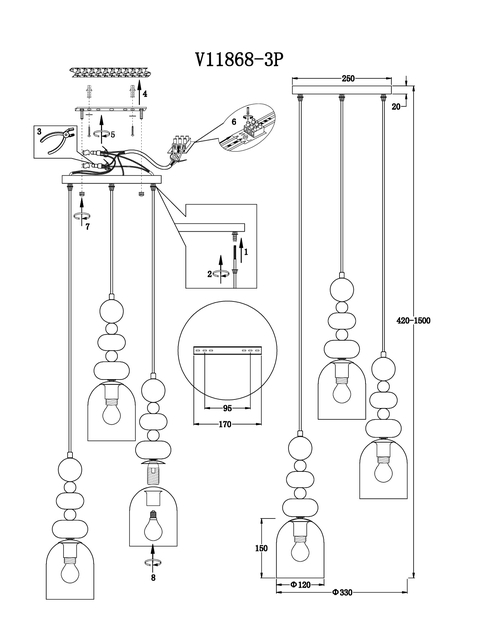 V11868-3P

4

5

3

6

7

1

2

95

170

8

250

20

420-1500

150

Φ120

Φ330